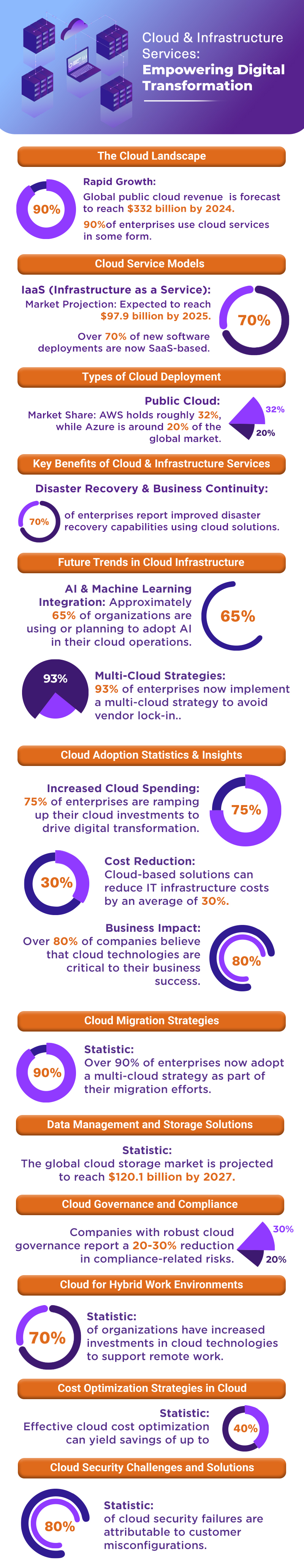 Cloud & Infrastructure Services: Empowering Digital Transformation

The Cloud Landscape

90%

Rapid Growth:
Global public cloud revenue is forecast to reach $332 billion by 2024.
90%of enterprises use cloud services in some form.

Cloud Service Models

IaaS (Infrastructure as a Service):
Market Projection: Expected to reach $97.9 billion by 2025.
Over 70% of new software deployments are now SaaS-based.

70%

Types of Cloud Deployment

Public Cloud:
Market Share: AWS holds roughly 32%, while Azure is around 20% of the global market.

32%
20%

Key Benefits of Cloud & Infrastructure Services

Disaster Recovery & Business Continuity:

70%

of enterprises report improved disaster recovery capabilities using cloud solutions.

Future Trends in Cloud Infrastructure

AI & Machine Learning Integration: Approximately 65% of organizations are using or planning to adopt AI in their cloud operations.

65%

93%

Multi-Cloud Strategies:
93% of enterprises now implement a multi-cloud strategy to avoid vendor lock-in..

Cloud Adoption Statistics & Insights

Increased Cloud Spending:
75% of enterprises are ramping up their cloud investments to drive digital transformation.

75%

30%

Cost Reduction:
Cloud-based solutions can reduce IT infrastructure costs by an average of 30%.

Business Impact:
Over 80% of companies believe that cloud technologies are critical to their business success.

80%

Cloud Migration Strategies

90%

Statistic:
Over 90% of enterprises now adopt a multi-cloud strategy as part of their migration efforts.

Data Management and Storage Solutions

Statistic:
The global cloud storage market is projected to reach $120.1 billion by 2027.

Cloud Governance and Compliance

Companies with robust cloud governance report a 20-30% reduction in compliance-related risks.

30%
20%

Cloud for Hybrid Work Environments

70%

Statistic:
of organizations have increased investments in cloud technologies to support remote work.

Cost Optimization Strategies in Cloud

Statistic:
Effective cloud cost optimization can yield savings of up to

40%

Cloud Security Challenges and Solutions

80%

Statistic:
of cloud security failures are attributable to customer misconfigurations.